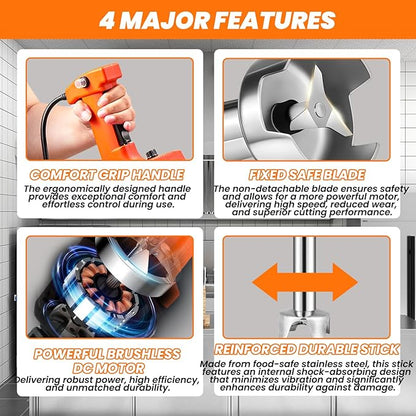 4 MAJOR FEATURES

COMFORT GRIP HANDLE
The ergonomically designed handle provides exceptional comfort and effortless control during use.

FIXED SAFE BLADE
The non-detachable blade ensures safety and allows for a more powerful motor, delivering high speed, reduced wear, and superior cutting performance.

POWERFUL BRUSHLESS DC MOTOR
Delivering robust power, high efficiency, and unmatched durability.

REINFORCED DURABLE STICK
Made from food-safe stainless steel, this stick features an internal shock-absorbing design that minimizes vibration and significantly enhances durability against damage.