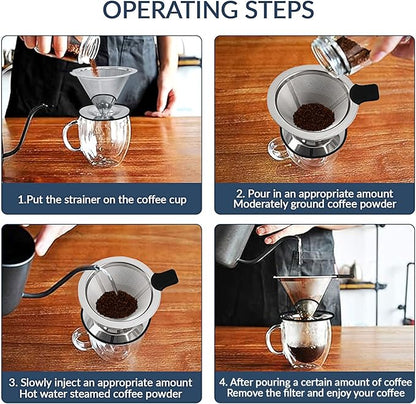 OPERATING STEPS

1.Put the strainer on the coffee cup

2. Pour in an appropriate amount Moderately ground coffee powder

3. Slowly inject an appropriate amount Hot water steamed coffee powder

4. After pouring a certain amount of coffee Remove the filter and enjoy your coffee