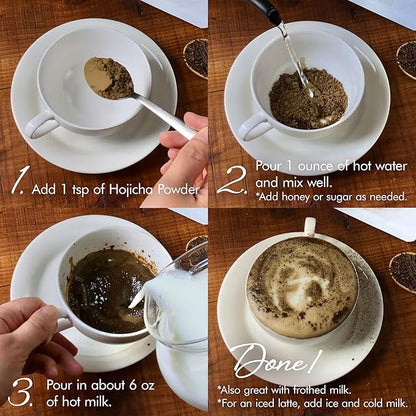 1. Add 1 tsp of Hojicha Powder

2. Pour 1 ounce of hot water and mix well.
*Add honey or sugar as needed.

3. Pour in about 6 oz of hot milk.

Done!
*Also great with frothed milk.
*For an iced latte, add ice and cold milk.