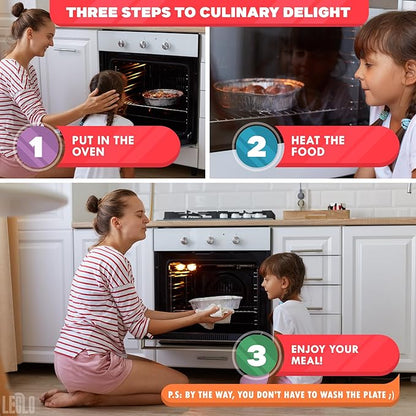 THREE STEPS TO CULINARY DELIGHT

1 PUT IN THE OVEN

2 HEAT THE FOOD

3 ENJOY YOUR MEAL!

P.S: BY THE WAY, YOU DON'T HAVE TO WASH THE PLATE ;)

LEGLO