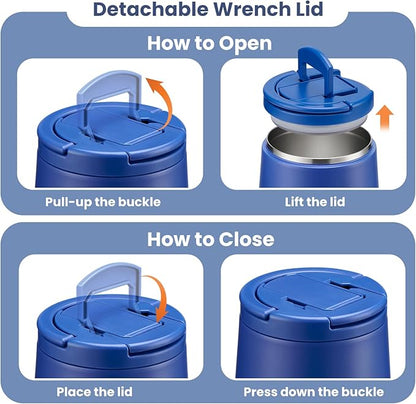 Detachable Wrench Lid

How to Open

Pull-up the buckle

Lift the lid

How to Close

Place the lid

Press down the buckle