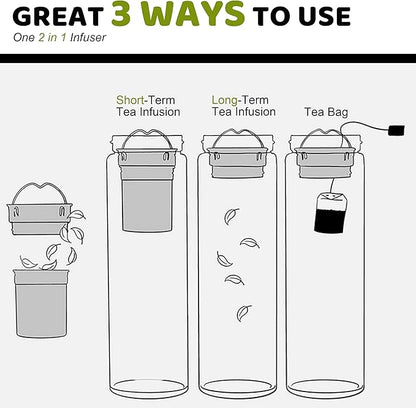 GREAT 3 WAYS TO USE
One 2 in 1 Infuser

Short-Term Tea Infusion

Long-Term Tea Infusion

Tea Bag