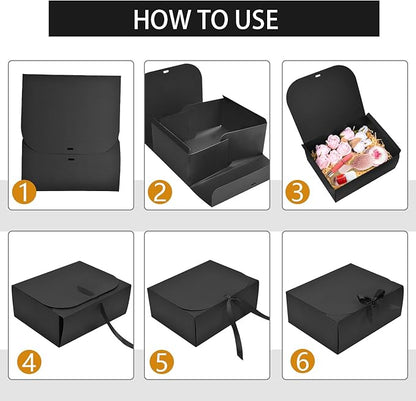 HOW TO USE

1

2

3

4

5

6