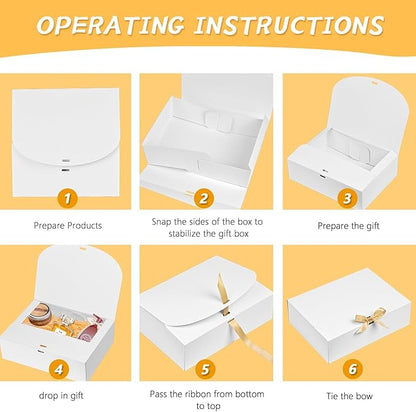 OPERATING INSTRUCTIONS

1

Prepare Products

2

Snap the sides of the box to stabilize the gift box

3

Prepare the gift

4

drop in gift

5

Pass the ribbon from bottom to top

6

Tie the bow