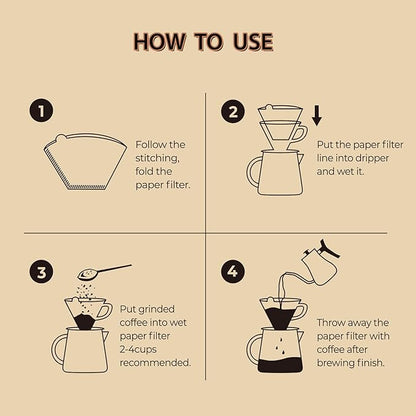 HOW TO USE

1

Follow the stitching, fold the paper filter.

2

Put the paper filter line into dripper and wet it.

3

Put grinded coffee into wet paper filter 2-4cups recommended.

4

Throw away the paper filter with coffee after brewing finish.